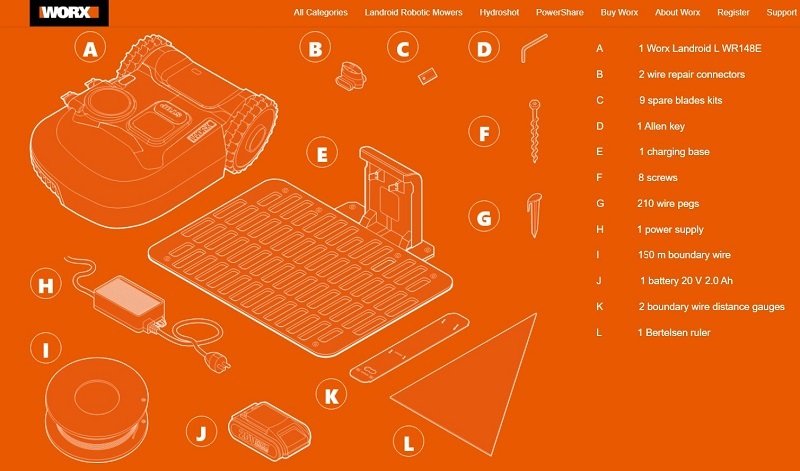 WORX

All Categories Landroid Robotic Mowers Hydroshot PowerShare Buy Worx About Worx Register Support

A B C D

E F G H I J K L

| | |
|---|---|
| A | 1 Worx Landroid L WR148E |
| B | 2 wire repair connectors |
| C | 9 spare blades kits |
| D | 1 Allen key |
| E | 1 charging base |
| F | 8 screws |
| G | 210 wire pegs |
| H | 1 power supply |
| I | 150 m boundary wire |
| J | 1 battery 20 V 2.0 Ah |
| K | 2 boundary wire distance gauges |
| L | 1 Bertelsen ruler |